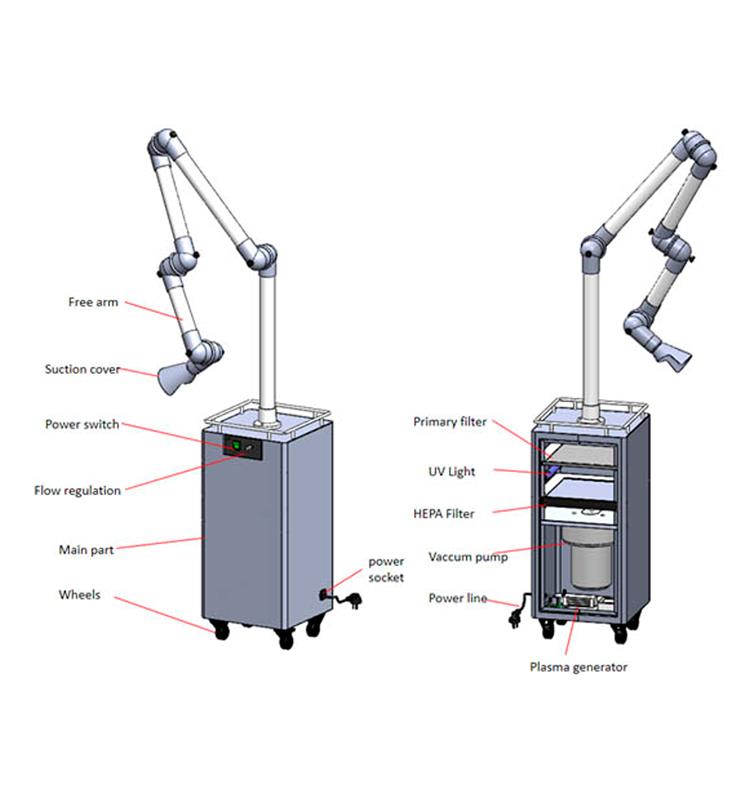 Free arm

Suction cover

Power switch

Flow regulation

Main part

Wheels

power socket

Primary filter

UV Light

HEPA Filter

Vaccum pump

Power line

Plasma generator